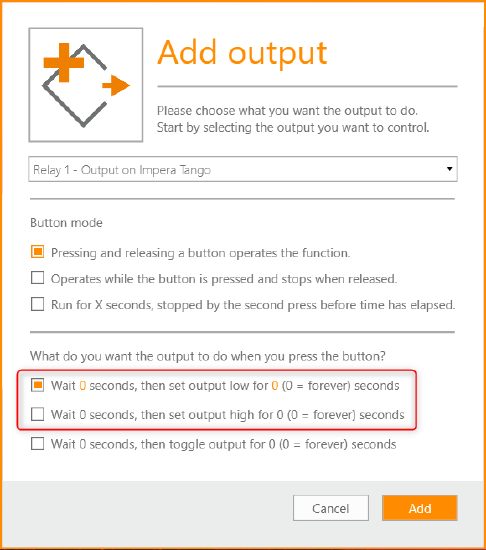 Add output

Please choose what you want the output to do.
Start by selecting the output you want to control.

Relay 1 - Output on Impera Tango

Button mode

Pressing and releasing a button operates the function.

Operates while the button is pressed and stops when released.

Run for X seconds, stopped by the second press before time has elapsed.

What do you want the output to do when you press the button?

Wait 0 seconds, then set output low for 0 (0 = forever) seconds

Wait 0 seconds, then set output high for 0 (0 = forever) seconds

Wait 0 seconds, then toggle output for 0 (0 = forever) seconds

Cancel

Add